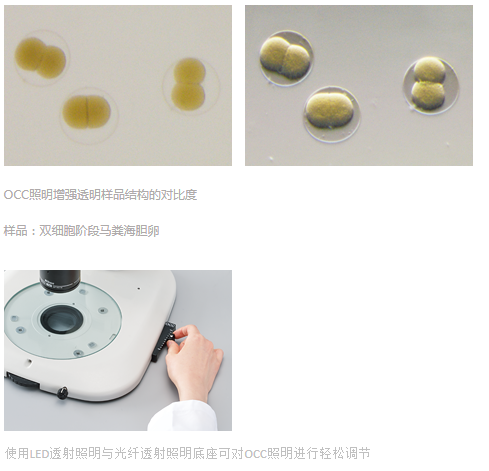 OCC照明增强透明样品结构的对比度

样品：双细胞阶段马粪海胆卵

使用LED透射照明与光纤透射照明底座可对OCC照明进行轻松调节